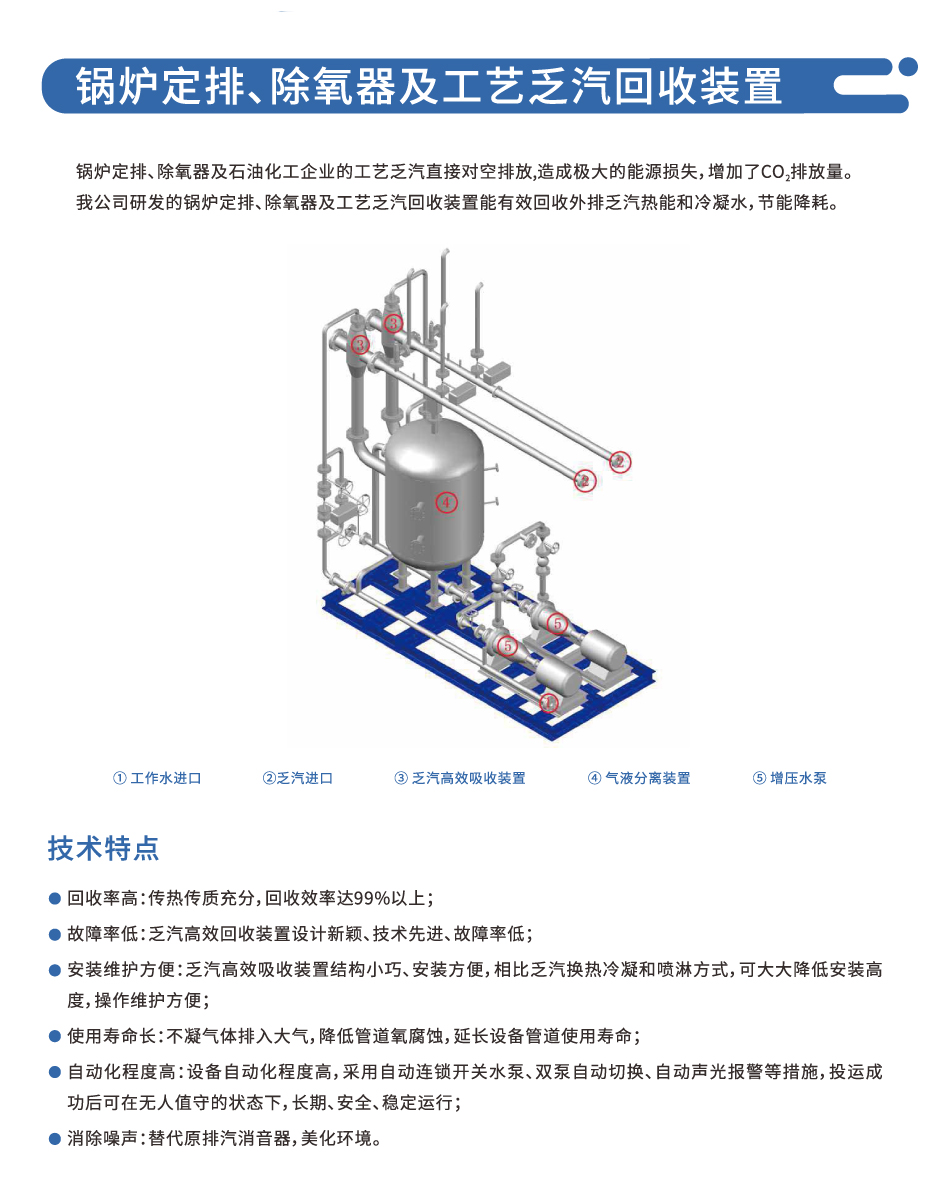 锅炉定排、除氧器及工艺乏汽回收装置

锅炉定排、除氧器及石油化工企业的工艺乏汽直接对空排放，造成极大的能源损失，增加了$CO_2$排放量。我公司研发的锅炉定排、除氧器及工艺乏汽回收装置能有效回收外排乏汽热能和冷凝水，节能降耗。

3
3
2
2
4
5
5
1

① 工作水进口　②乏汽进口　③ 乏汽高效吸收装置　④ 气液分离装置　⑤ 增压水泵

技术特点

● 回收率高：传热传质充分，回收效率达99%以上；

● 故障率低：乏汽高效回收装置设计新颖、技术先进、故障率低；

● 安装维护方便：乏汽高效吸收装置结构小巧、安装方便，相比乏汽换热冷凝和喷淋方式，可大大降低安装高度，操作维护方便；

● 使用寿命长：不凝气体排入大气，降低管道氧腐蚀，延长设备管道使用寿命；

● 自动化程度高：设备自动化程度高，采用自动连锁开关水泵、双泵自动切换、自动声光报警等措施，投运成功后可在无人值守的状态下，长期、安全、稳定运行；

● 消除噪声：替代原排汽消音器，美化环境。